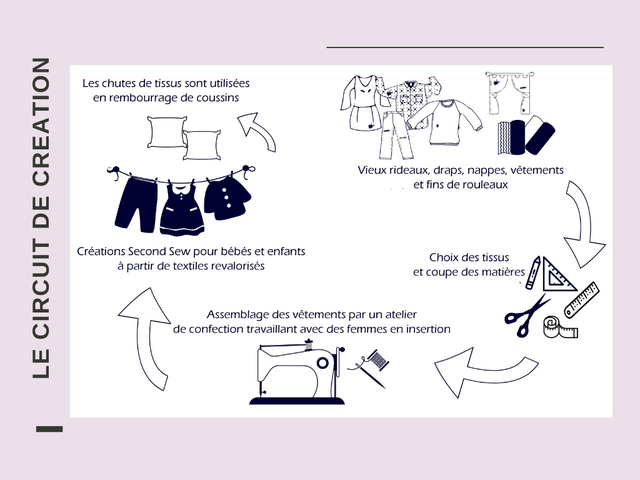 LE CIRCUIT DE CREATION

Vieux rideaux, draps, nappes, vêtements et fins de rouleaux

Choix des tissus et coupe des matières

Assemblage des vêtements par un atelier de confection travaillant avec des femmes en insertion

Créations Second Sew pour bébés et enfants à partir de textiles revalorisés

Les chutes de tissus sont utilisées en rembourrage de coussins